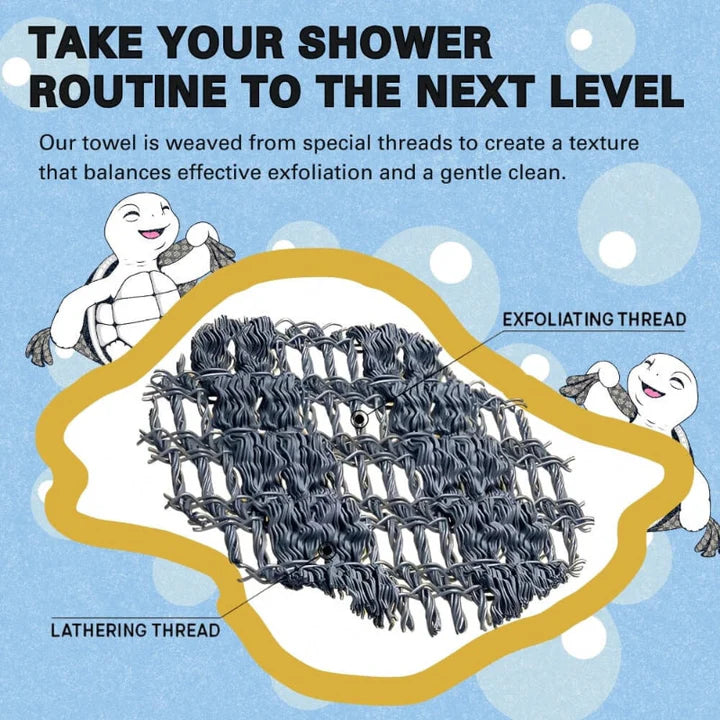 TAKE YOUR SHOWER ROUTINE TO THE NEXT LEVEL

Our towel is weaved from special threads to create a texture that balances effective exfoliation and a gentle clean.

EXFOLIATING THREAD

LATHERING THREAD